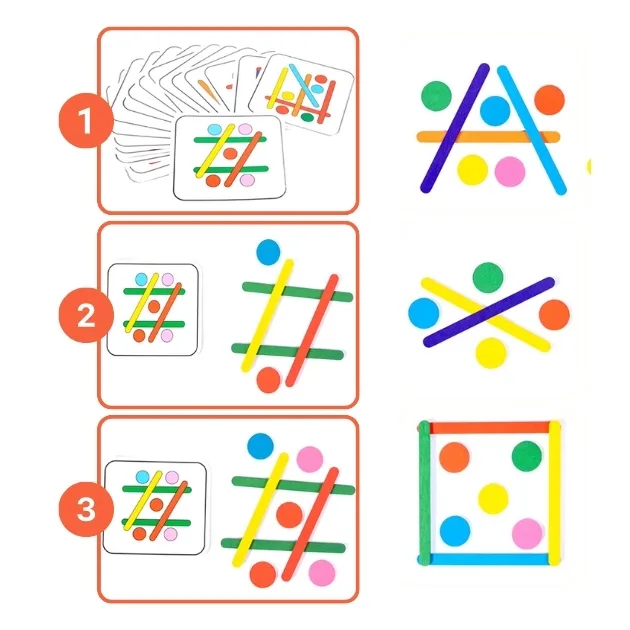 1

2

3